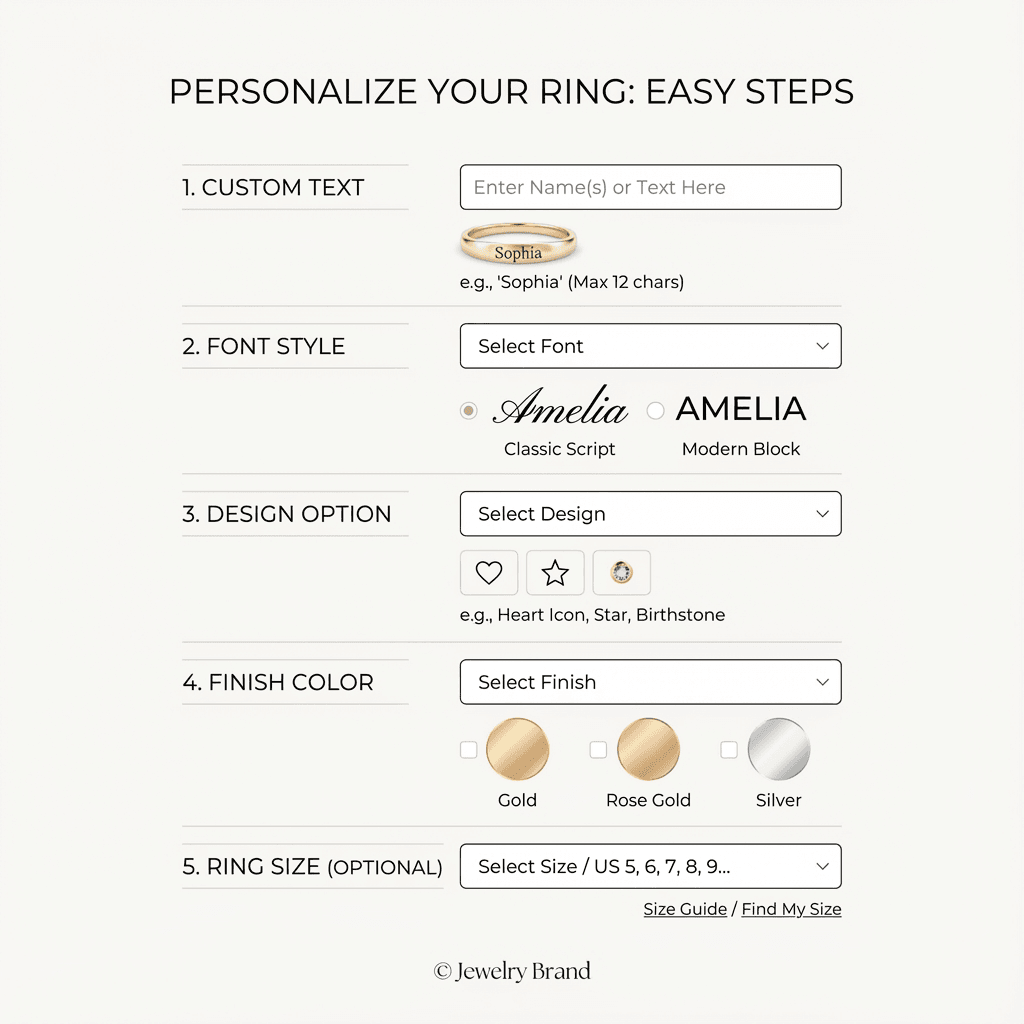 PERSONALIZE YOUR RING: EASY STEPS

1. CUSTOM TEXT

Enter Name(s) or Text Here

Sophia

e.g., 'Sophia' (Max 12 chars)

2. FONT STYLE

Select Font

Amelia
Classic Script

AMELIA
Modern Block

3. DESIGN OPTION

Select Design

e.g., Heart Icon, Star, Birthstone

4. FINISH COLOR

Select Finish

Gold

Rose Gold

Silver

5. RING SIZE (OPTIONAL)

Select Size / US 5, 6, 7, 8, 9...

Size Guide / Find My Size

© Jewelry Brand